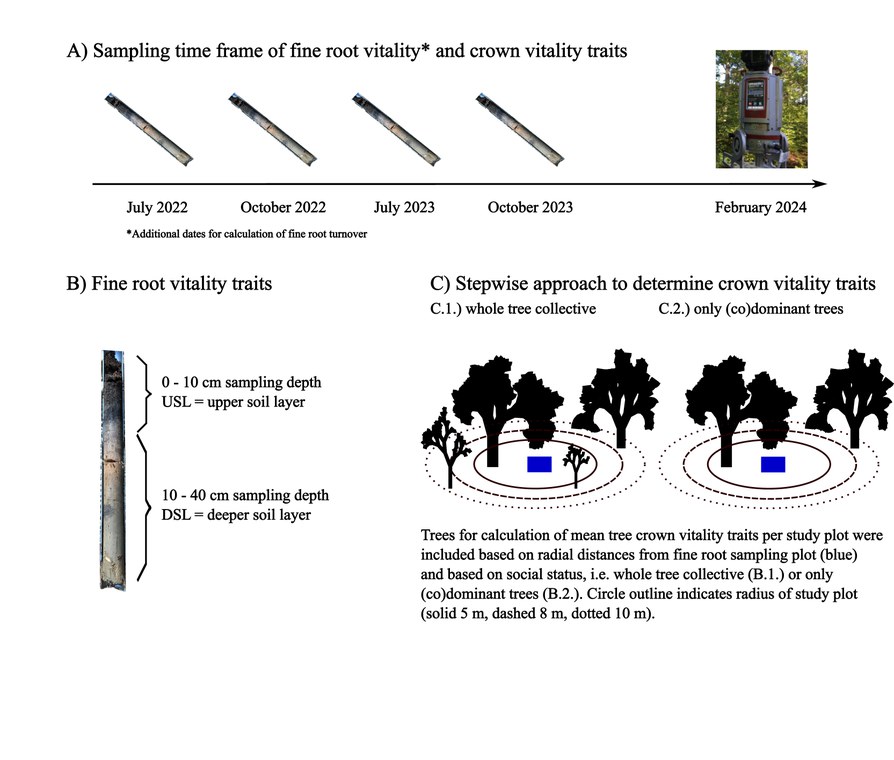 A) Sampling time frame of fine root vitality* and crown vitality traits

July 2022

October 2022

July 2023

October 2023

February 2024

*Additional dates for calculation of fine root turnover

B) Fine root vitality traits

0 - 10 cm sampling depth
USL = upper soil layer

10 - 40 cm sampling depth
DSL = deeper soil layer

C) Stepwise approach to determine crown vitality traits

C.1.) whole tree collective

C.2.) only (co)dominant trees

Trees for calculation of mean tree crown vitality traits per study plot were included based on radial distances from fine root sampling plot (blue) and based on social status, i.e. whole tree collective (B.1.) or only (co)dominant trees (B.2.). Circle outline indicates radius of study plot (solid 5 m, dashed 8 m, dotted 10 m).