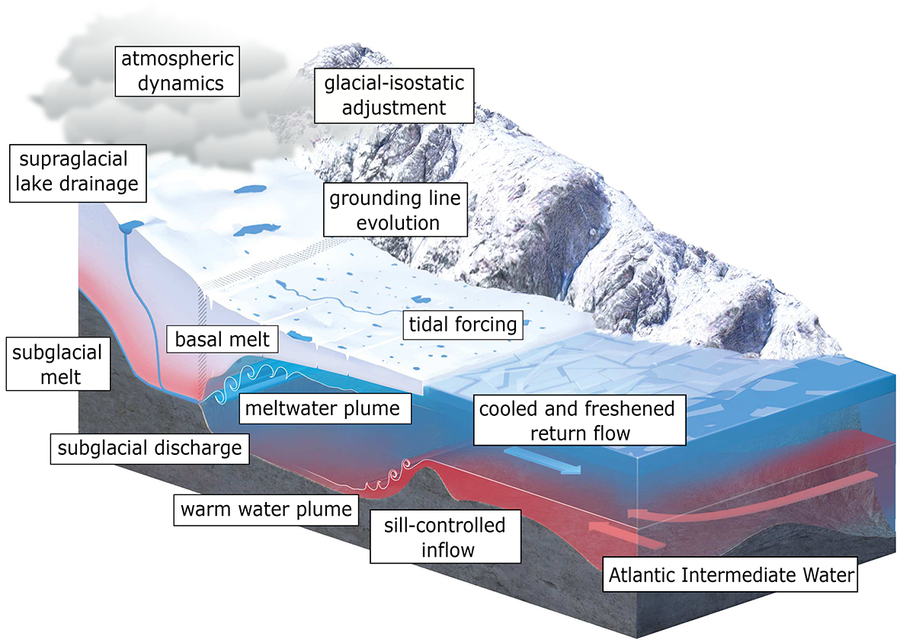 atmospheric dynamics

glacial-isostatic adjustment

supraglacial lake drainage

grounding line evolution

tidal forcing

basal melt

subglacial melt

meltwater plume

cooled and freshened return flow

subglacial discharge

warm water plume

sill-controlled inflow

Atlantic Intermediate Water