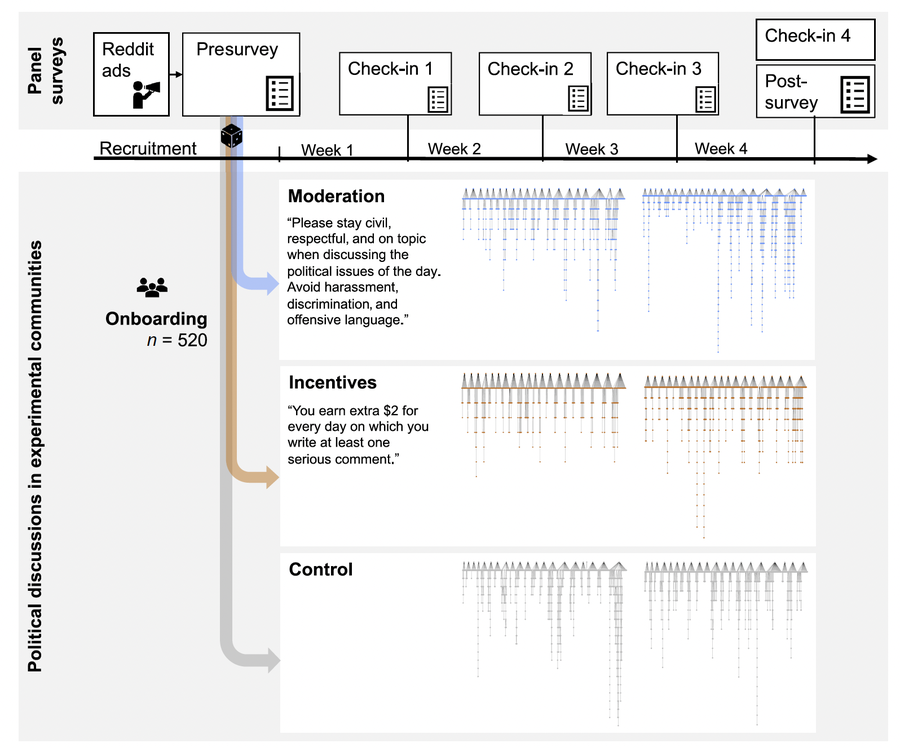 Panel surveys

Reddit ads

Presurvey

Check-in 1

Check-in 2

Check-in 3

Check-in 4

Post-survey

Recruitment

Week 1

Week 2

Week 3

Week 4

Political discussions in experimental communities

Onboarding
$n$ = 520

Moderation

"Please stay civil, respectful, and on topic when discussing the political issues of the day. Avoid harassment, discrimination, and offensive language."

Incentives

"You earn extra $2 for every day on which you write at least one serious comment."

Control