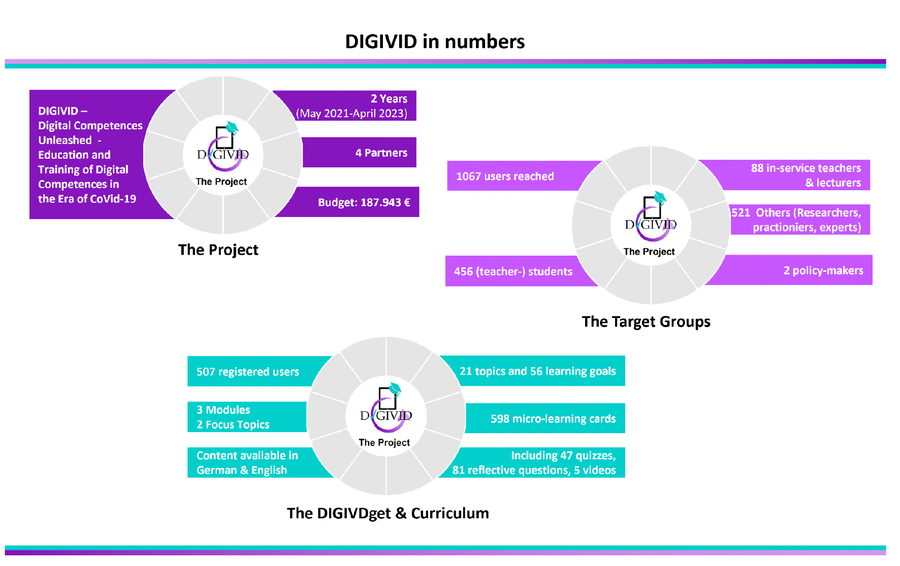 DIGIVID in numbers

DIGIVID – Digital Competences Unleashed - Education and Training of Digital Competences in the Era of CoVid-19

DIGIVID
The Project

2 Years (May 2021-April 2023)

4 Partners

Budget: 187.943 €

The Project

1067 users reached

456 (teacher-) students

DIGIVID
The Project

88 in-service teachers & lecturers

521 Others (Researchers, practioniers, experts)

2 policy-makers

The Target Groups

507 registered users

3 Modules
2 Focus Topics

Content available in German & English

DIGIVID
The Project

21 topics and 56 learning goals

598 micro-learning cards

Including 47 quizzes, 81 reflective questions, 5 videos

The DIGIVDget & Curriculum