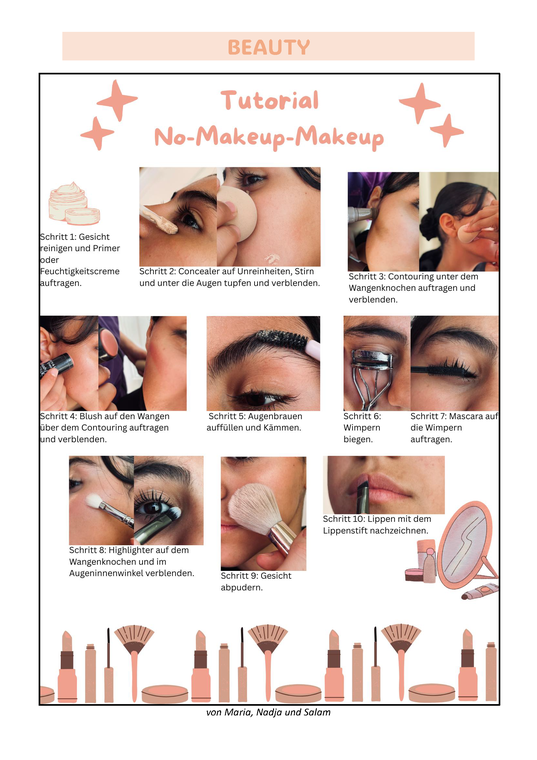 BEAUTY

Tutorial
No-Makeup-Makeup

Schritt 1: Gesicht reinigen und Primer oder Feuchtigkeitscreme auftragen.

Schritt 2: Concealer auf Unreinheiten, Stirn und unter die Augen tupfen und verblenden.

Schritt 3: Contouring unter dem Wangenknochen auftragen und verblenden.

Schritt 4: Blush auf den Wangen über dem Contouring auftragen und verblenden.

Schritt 5: Augenbrauen auffüllen und Kämmen.

Schritt 6: Wimpern biegen.

Schritt 7: Mascara auf die Wimpern auftragen.

Schritt 8: Highlighter auf dem Wangenknochen und im Augeninnenwinkel verblenden.

Schritt 9: Gesicht abpudern.

Schritt 10: Lippen mit dem Lippenstift nachzeichnen.

von Maria, Nadja und Salam