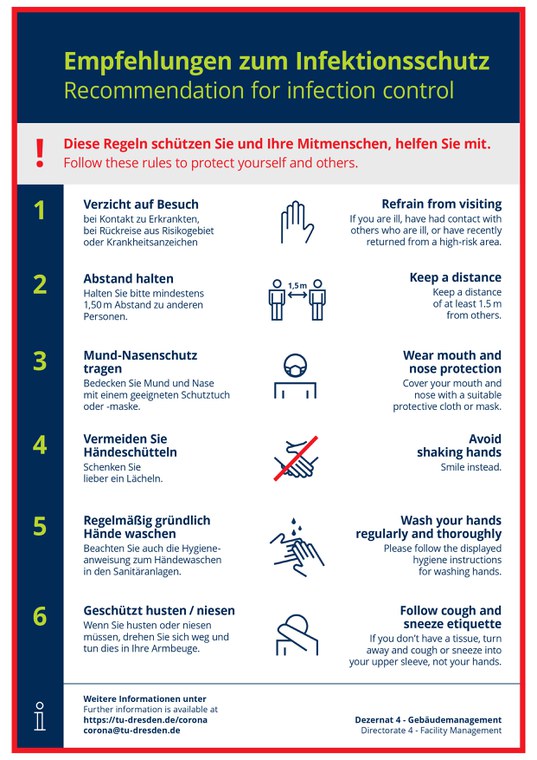 Empfehlungen zum Infektionsschutz
Recommendation for infection control

!

Diese Regeln schützen Sie und Ihre Mitmenschen, helfen Sie mit.
Follow these rules to protect yourself and others.

1

Verzicht auf Besuch
bei Kontakt zu Erkrankten, bei Rückreise aus Risikogebiet oder Krankheitsanzeichen

Refrain from visiting
If you are ill, have had contact with others who are ill, or have recently returned from a high-risk area.

2

Abstand halten
Halten Sie bitte mindestens 1,50 m Abstand zu anderen Personen.

1,5 m

Keep a distance
Keep a distance of at least 1.5 m from others.

3

Mund-Nasenschutz tragen
Bedecken Sie Mund und Nase mit einem geeigneten Schutztuch oder -maske.

Wear mouth and nose protection
Cover your mouth and nose with a suitable protective cloth or mask.

4

Vermeiden Sie Händeschütteln
Schenken Sie lieber ein Lächeln.

Avoid shaking hands
Smile instead.

5

Regelmäßig gründlich Hände waschen
Beachten Sie auch die Hygieneanweisung zum Händewaschen in den Sanitäranlagen.

Wash your hands regularly and thoroughly
Please follow the displayed hygiene instructions for washing hands.

6

Geschützt husten / niesen
Wenn Sie husten oder niesen müssen, drehen Sie sich weg und tun dies in Ihre Armbeuge.

Follow cough and sneeze etiquette
If you don't have a tissue, turn away and cough or sneeze into your upper sleeve, not your hands.

i

Weitere Informationen unter
Further information is available at
https://tu-dresden.de/corona
corona@tu-dresden.de

Dezernat 4 - Gebäudemanagement
Directorate 4 - Facility Management