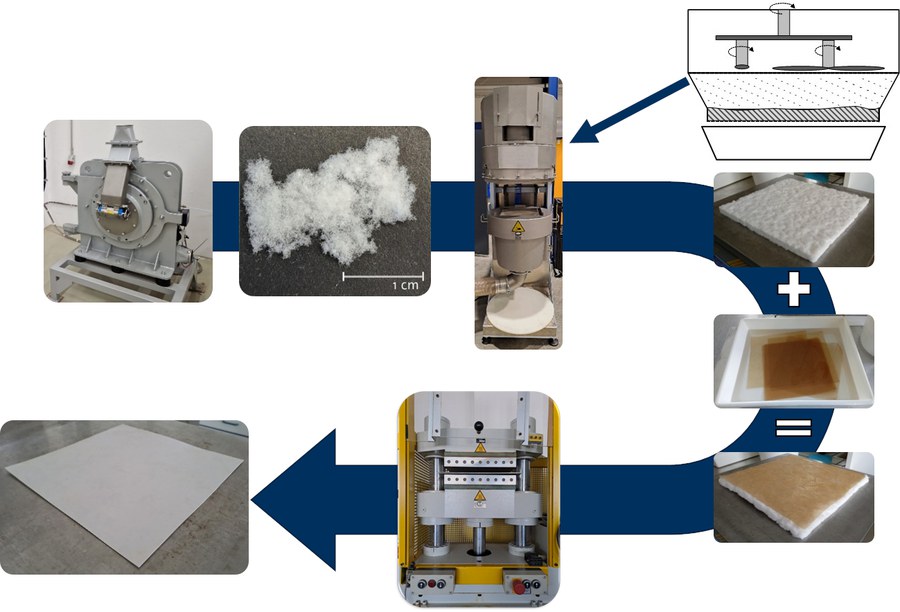 1 cm

+

=