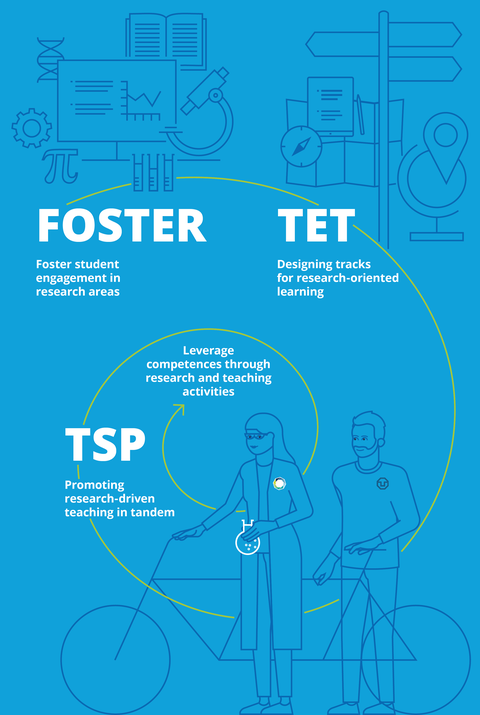 FOSTER

Foster student engagement in research areas

TET

Designing tracks for research-oriented learning

Leverage competences through research and teaching activities

TSP

Promoting research-driven teaching in tandem